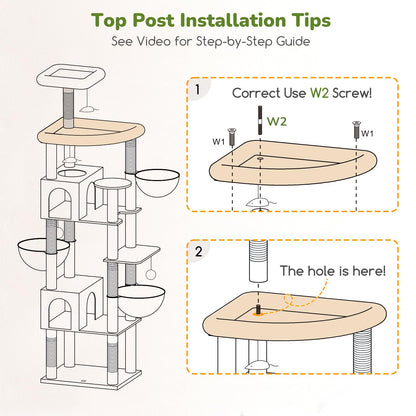 Top Post Installation Tips
See Video for Step-by-Step Guide

1
Correct Use W2 Screw!
W2
W1
W1

2
The hole is here!